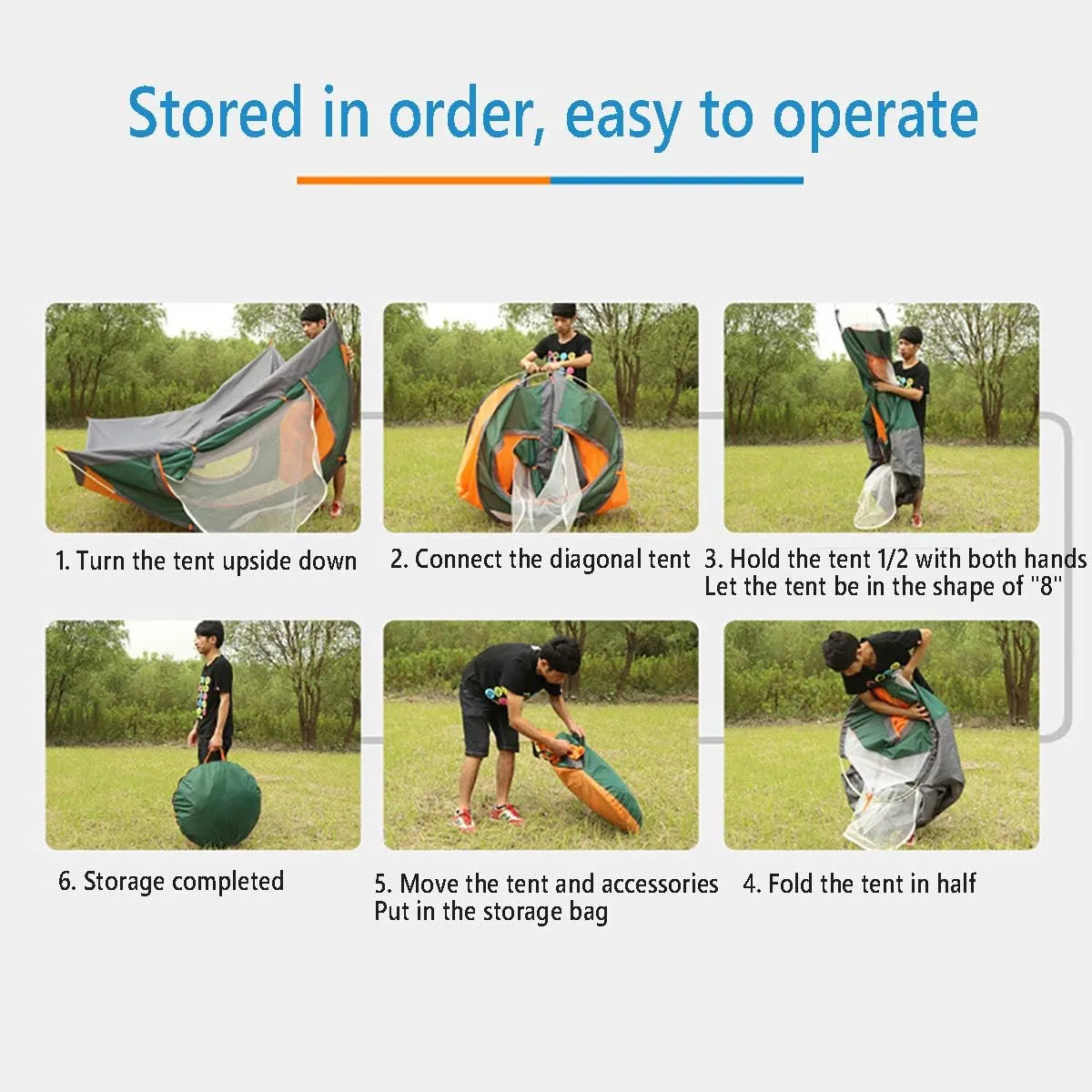 Stored in order, easy to operate

1. Turn the tent upside down

2. Connect the diagonal tent

3. Hold the tent 1/2 with both hands
Let the tent be in the shape of "8"

6. Storage completed

5. Move the tent and accessories
Put in the storage bag

4. Fold the tent in half