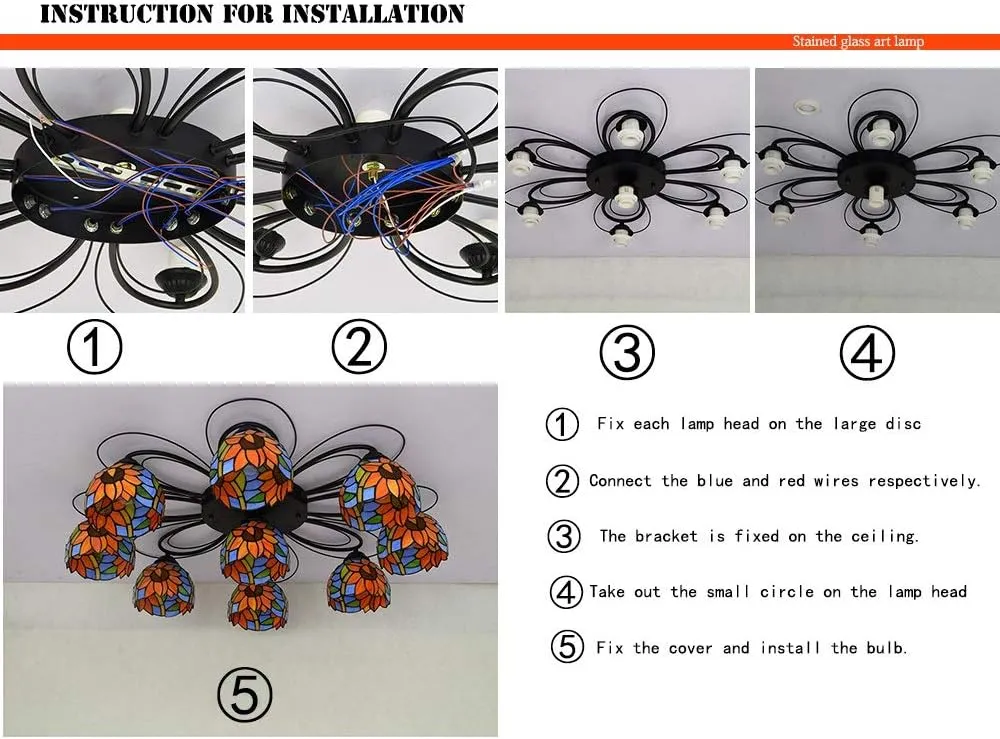 INSTRUCTION FOR INSTALLATION

Stained glass art lamp

①

②

③

④

⑤

① Fix each lamp head on the large disc

② Connect the blue and red wires respectively.

③ The bracket is fixed on the ceiling.

④ Take out the small circle on the lamp head

⑤ Fix the cover and install the bulb.