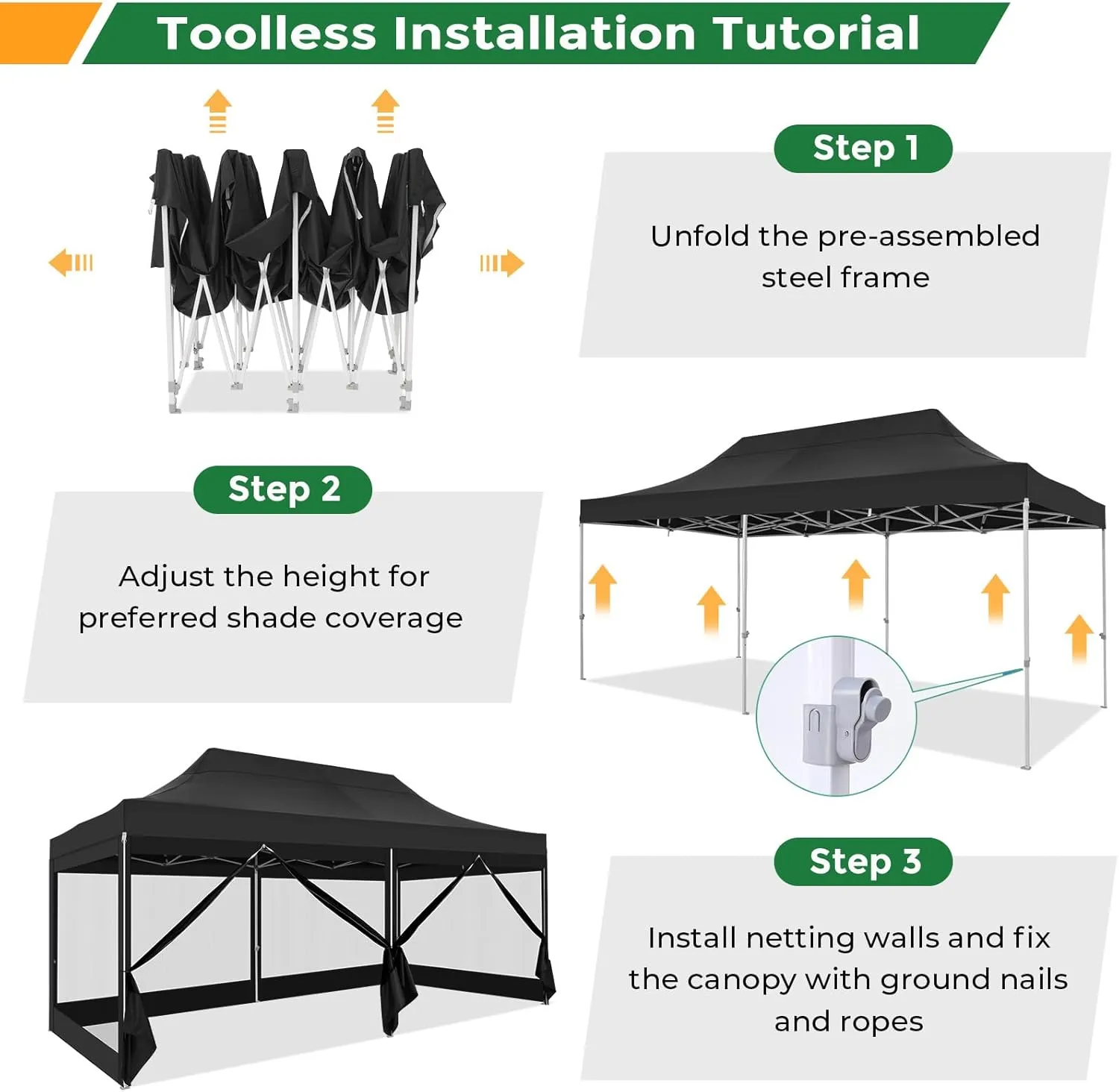 Toolless Installation Tutorial

Step 1

Unfold the pre-assembled steel frame

Step 2

Adjust the height for preferred shade coverage

Step 3

Install netting walls and fix the canopy with ground nails and ropes