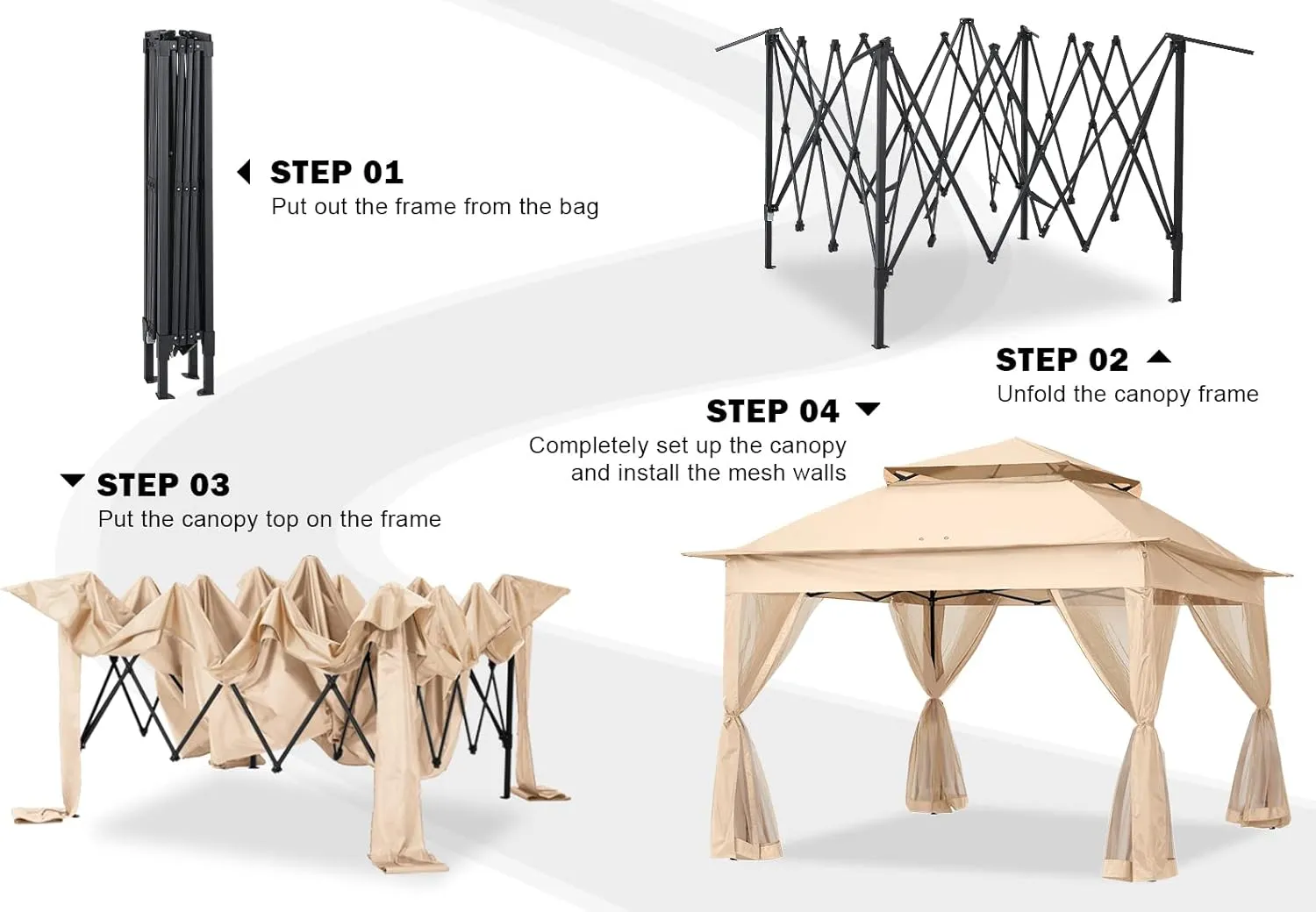 STEP 01
Put out the frame from the bag

STEP 02
Unfold the canopy frame

STEP 03
Put the canopy top on the frame

STEP 04
Completely set up the canopy and install the mesh walls