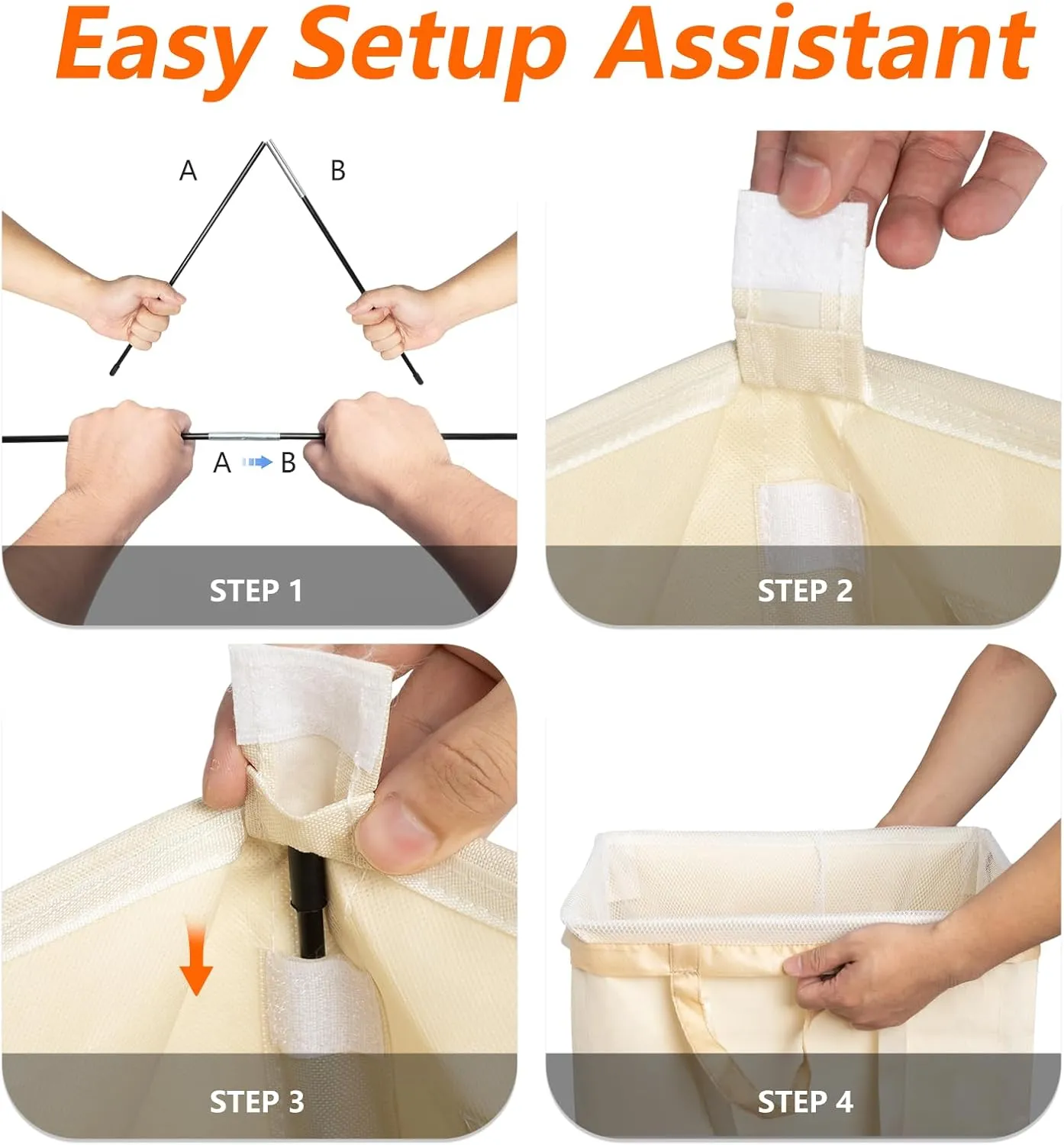 Easy Setup Assistant

A

B

A B

STEP 1

STEP 2

STEP 3

STEP 4