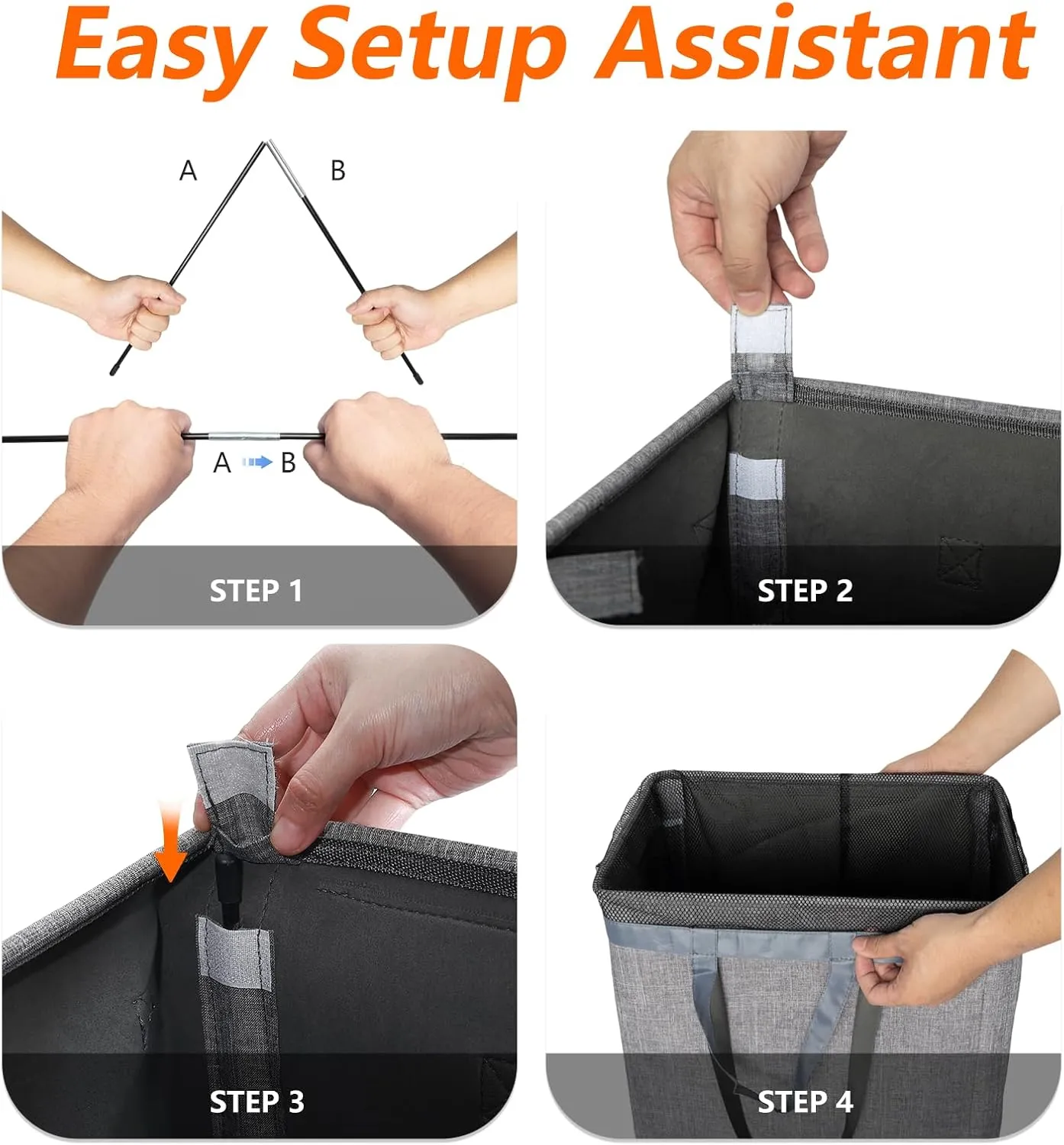 Easy Setup Assistant

A

B

A B

STEP 1

STEP 2

STEP 3

STEP 4