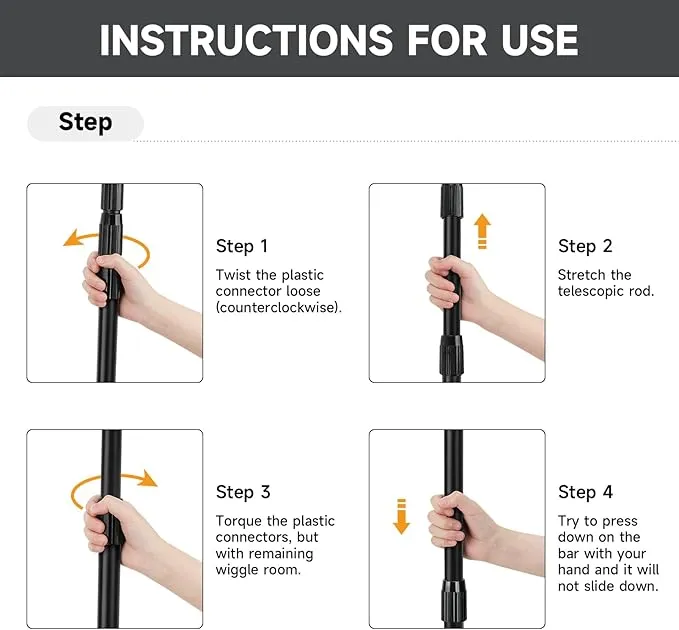 INSTRUCTIONS FOR USE

Step

Step 1
Twist the plastic connector loose (counterclockwise).

Step 2
Stretch the telescopic rod.

Step 3
Torque the plastic connectors, but with remaining wiggle room.

Step 4
Try to press down on the bar with your hand and it will not slide down.