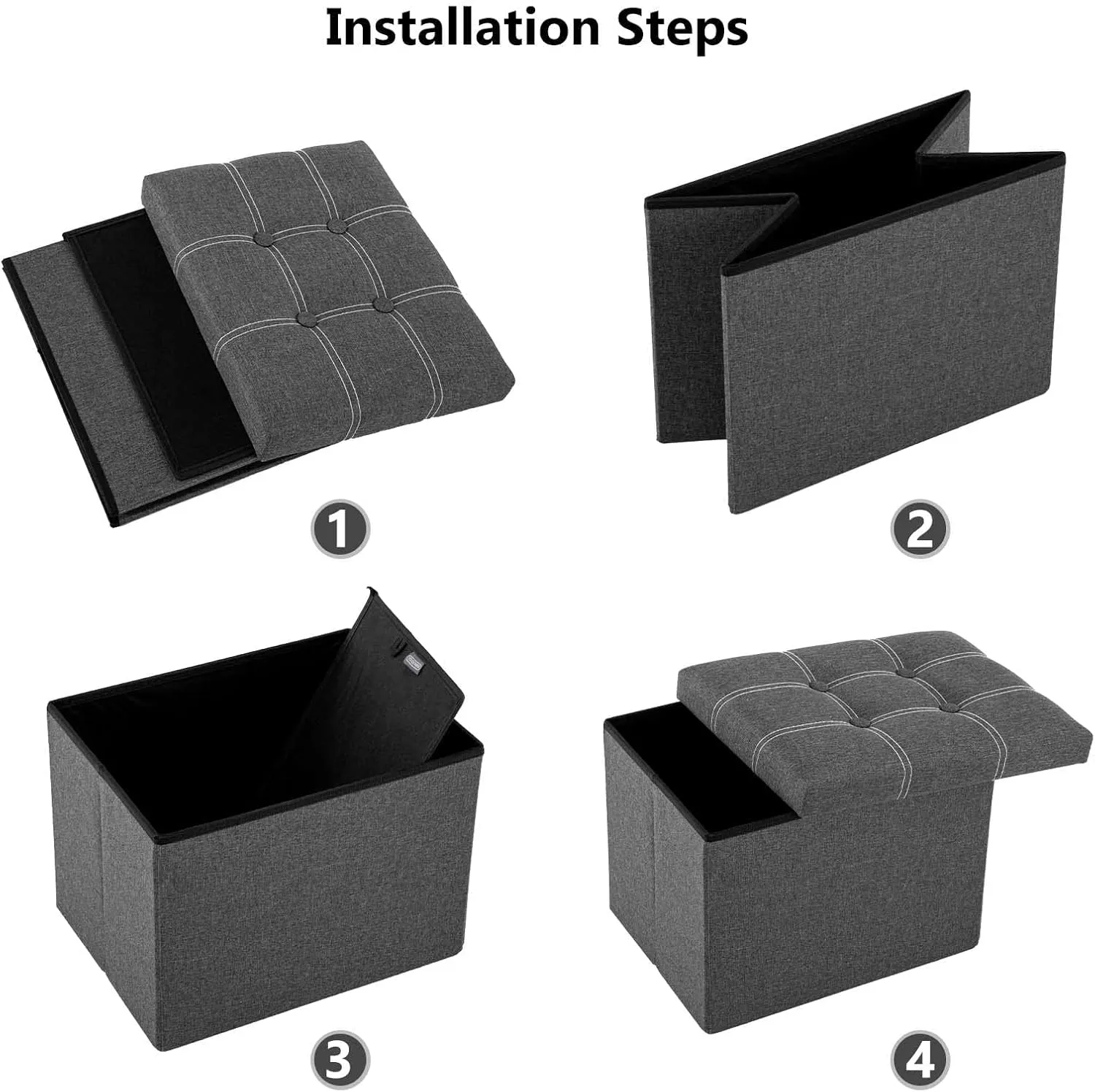 Installation Steps

1

2

3

4