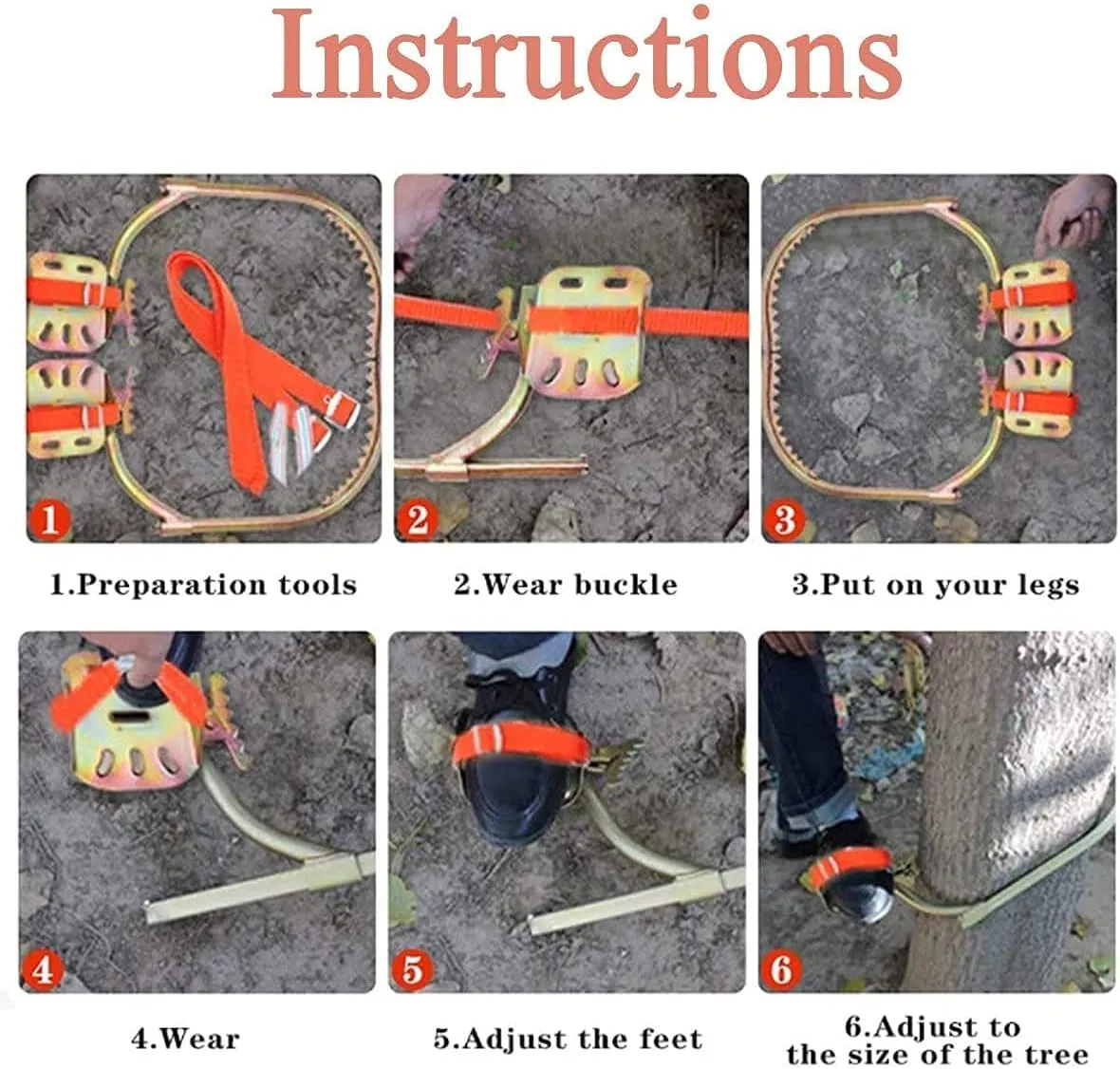 Instructions

1

1.Preparation tools

2

2.Wear buckle

3

3.Put on your legs

4

4.Wear

5

5.Adjust the feet

6

6.Adjust to the size of the tree