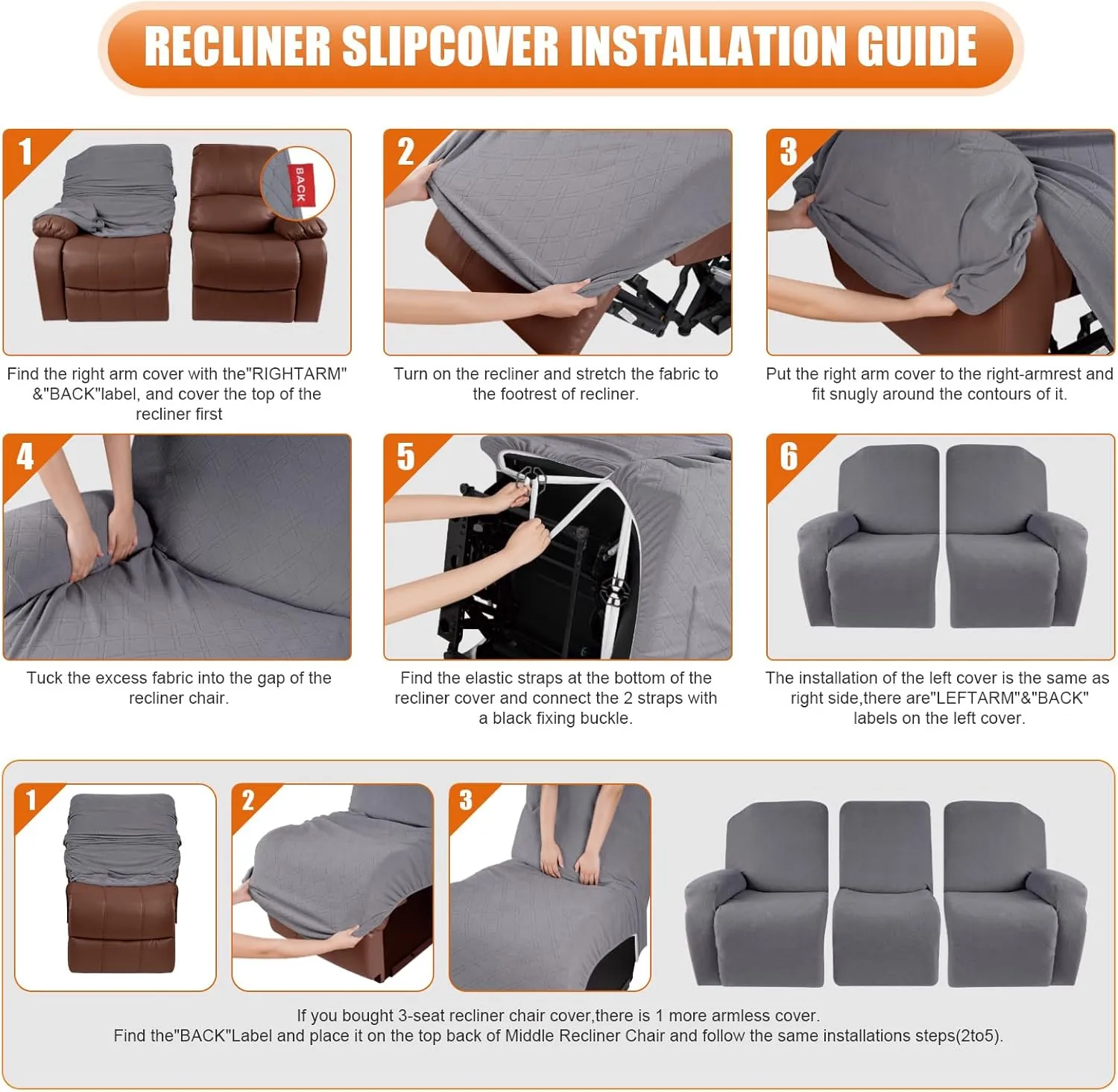 RECLINER SLIPCOVER INSTALLATION GUIDE

1

BACK

Find the right arm cover with the"RIGHTARM" &"BACK"label, and cover the top of the recliner first

2

Turn on the recliner and stretch the fabric to the footrest of recliner.

3

Put the right arm cover to the right-armrest and fit snugly around the contours of it.

4

Tuck the excess fabric into the gap of the recliner chair.

5

Find the elastic straps at the bottom of the recliner cover and connect the 2 straps with a black fixing buckle.

6

The installation of the left cover is the same as right side,there are"LEFTARM"&"BACK" labels on the left cover.

1

2

3

If you bought 3-seat recliner chair cover,there is 1 more armless cover.
Find the"BACK"Label and place it on the top back of Middle Recliner Chair and follow the same installations steps(2to5).